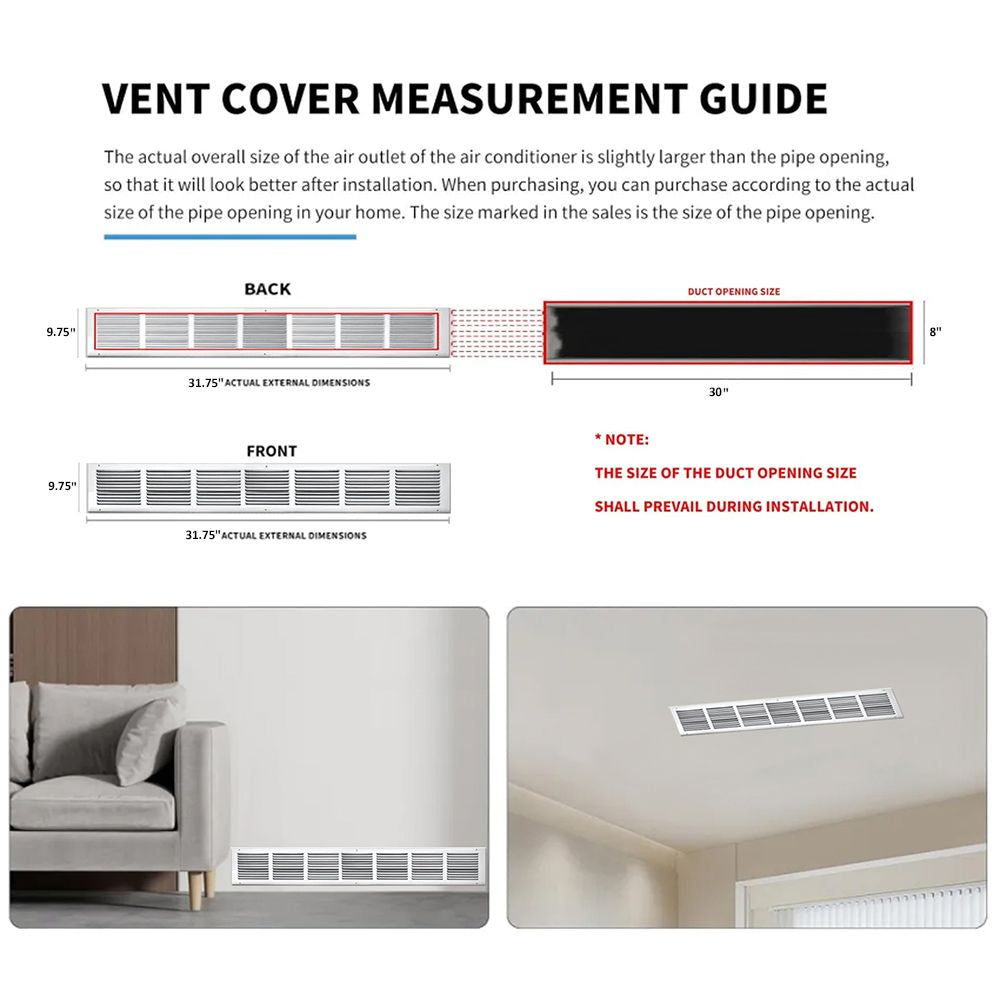 VENT COVER MEASUREMENT GUIDE

The actual overall size of the air outlet of the air conditioner is slightly larger than the pipe opening, so that it will look better after installation. When purchasing, you can purchase according to the actual size of the pipe opening in your home. The size marked in the sales is the size of the pipe opening.

BACK

9.75"

31.75" ACTUAL EXTERNAL DIMENSIONS

DUCT OPENING SIZE

8"

30"

FRONT

9.75"

31.75" ACTUAL EXTERNAL DIMENSIONS

* NOTE:

THE SIZE OF THE DUCT OPENING SIZE

SHALL PREVAIL DURING INSTALLATION.