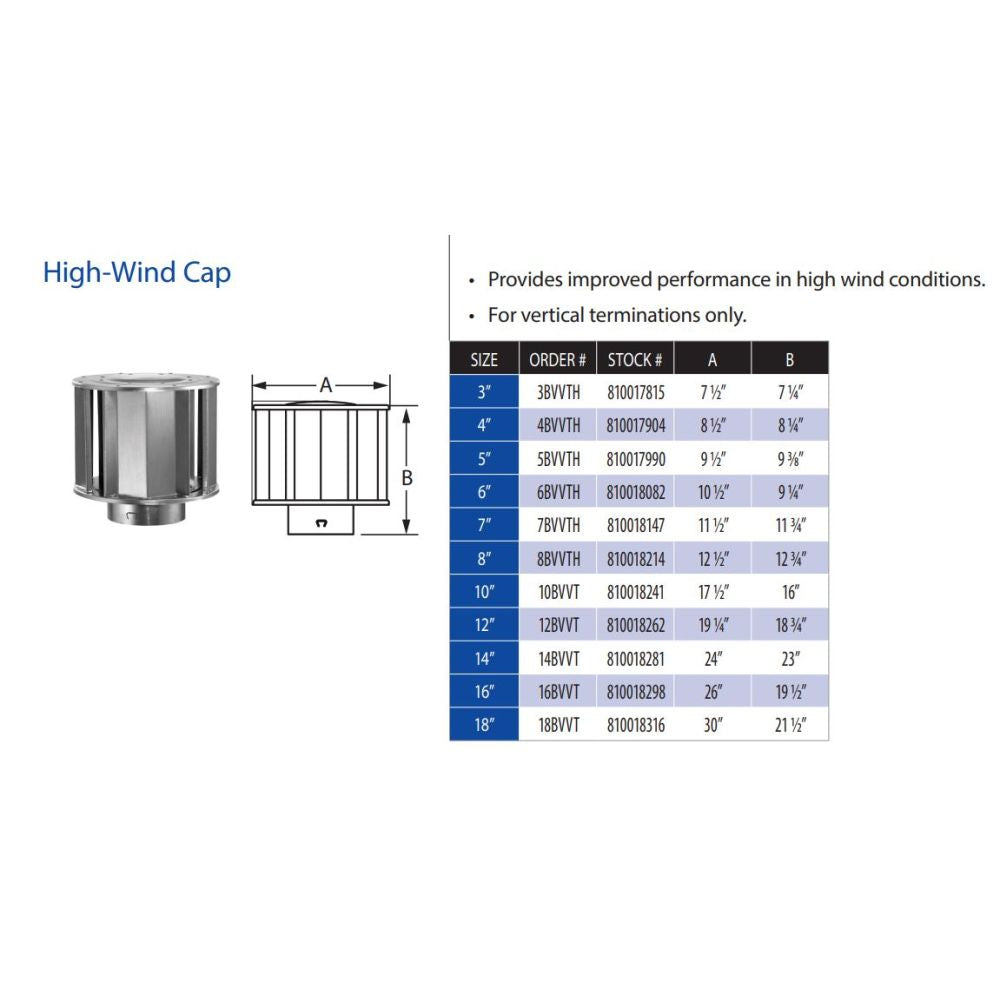 High-Wind Cap

A

B

• Provides improved performance in high wind conditions.
• For vertical terminations only.

| SIZE | ORDER # | STOCK # | A | B |
|---|---|---|---|---|
| 3″ | 3BVVTH | 810017815 | 7 ½″ | 7 ¼″ |
| 4″ | 4BVVTH | 810017904 | 8 ½″ | 8 ¼″ |
| 5″ | 5BVVTH | 810017990 | 9 ½″ | 9 ⅜″ |
| 6″ | 6BVVTH | 810018082 | 10 ½″ | 9 ¼″ |
| 7″ | 7BVVTH | 810018147 | 11 ½″ | 11 ¾″ |
| 8″ | 8BVVTH | 810018214 | 12 ½″ | 12 ¾″ |
| 10″ | 10BVVT | 810018241 | 17 ½″ | 16″ |
| 12″ | 12BVVT | 810018262 | 19 ¼″ | 18 ¾″ |
| 14″ | 14BVVT | 810018281 | 24″ | 23″ |
| 16″ | 16BVVT | 810018298 | 26″ | 19 ½″ |
| 18″ | 18BVVT | 810018316 | 30″ | 21 ½″ |