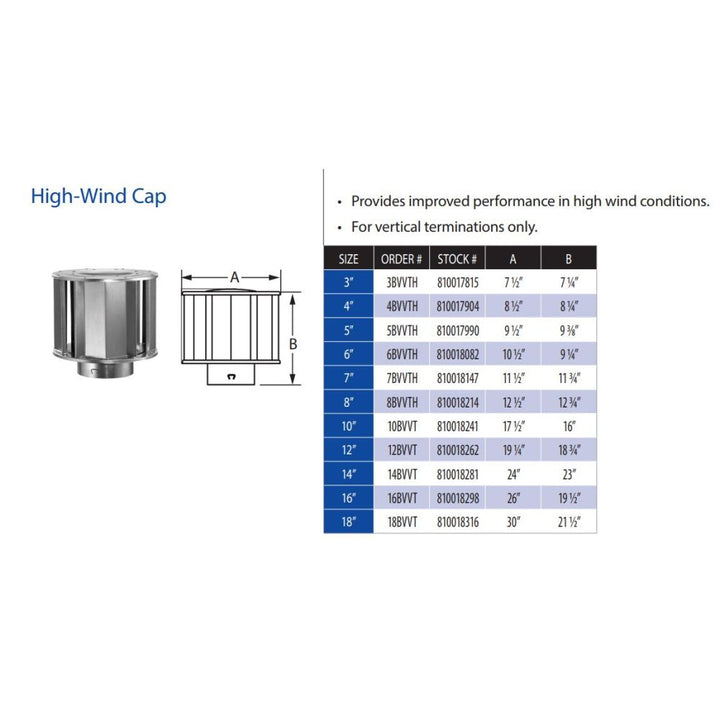 High-Wind Cap

A

B

• Provides improved performance in high wind conditions.
• For vertical terminations only.

| SIZE | ORDER # | STOCK # | A | B |
|---|---|---|---|---|
| 3" | 3BVVTH | 810017815 | 7 ½" | 7 ¼" |
| 4" | 4BVVTH | 810017904 | 8 ½" | 8 ¼" |
| 5" | 5BVVTH | 810017990 | 9 ½" | 9 ⅜" |
| 6" | 6BVVTH | 810018082 | 10 ½" | 9 ¼" |
| 7" | 7BVVTH | 810018147 | 11 ½" | 11 ¾" |
| 8" | 8BVVTH | 810018214 | 12 ½" | 12 ¾" |
| 10" | 10BVVT | 810018241 | 17 ½" | 16" |
| 12" | 12BVVT | 810018262 | 19 ¼" | 18 ¾" |
| 14" | 14BVVT | 810018281 | 24" | 23" |
| 16" | 16BVVT | 810018298 | 26" | 19 ½" |
| 18" | 18BVVT | 810018316 | 30" | 21 ½" |